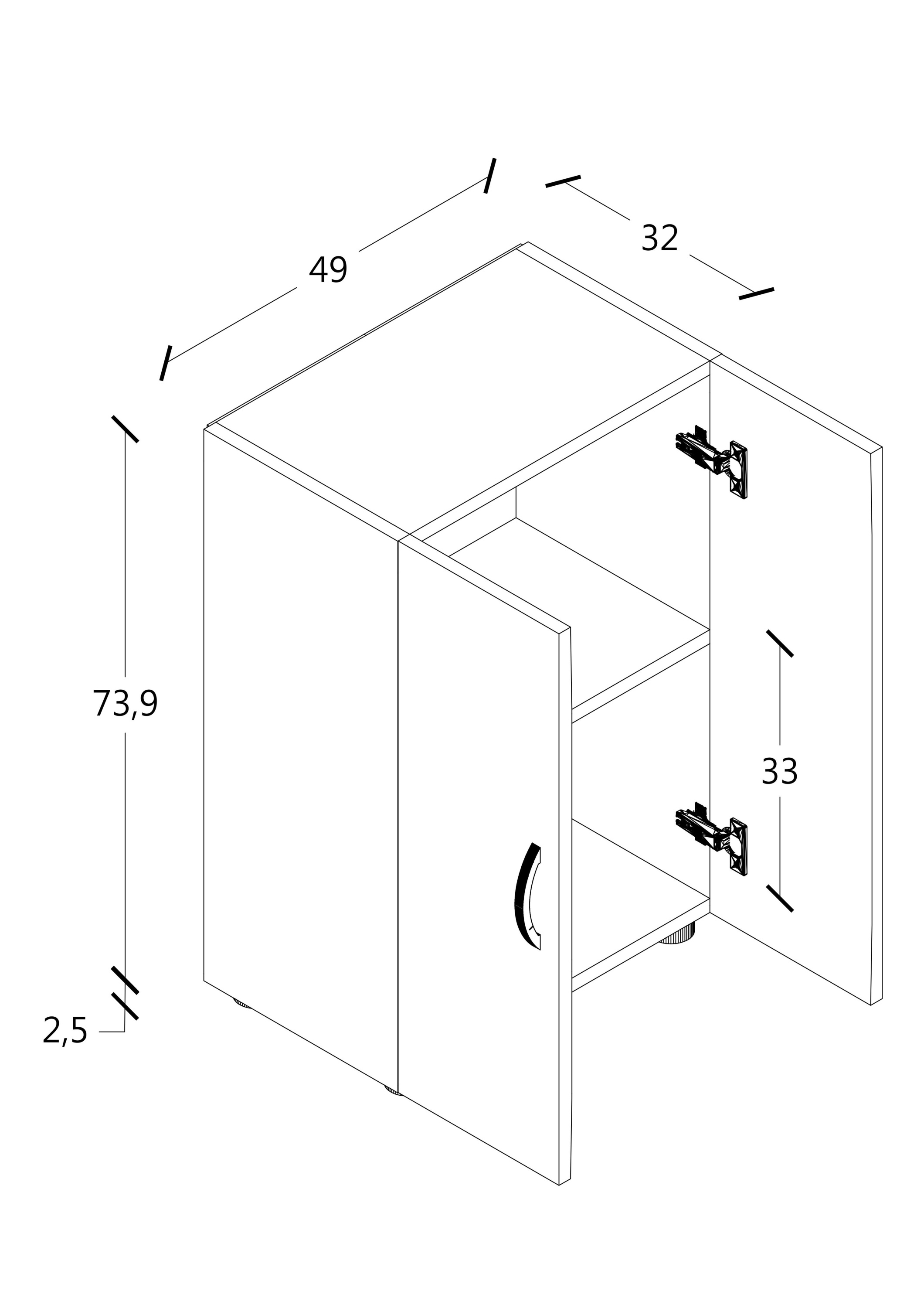 49

32

73,9

33

2,5