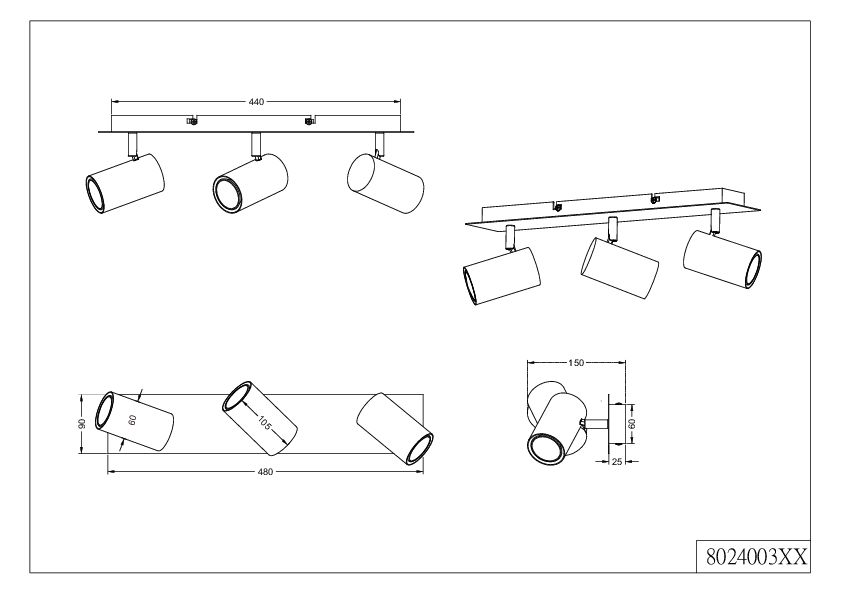 440

90

60

105

480

150

60

25

8024003XX