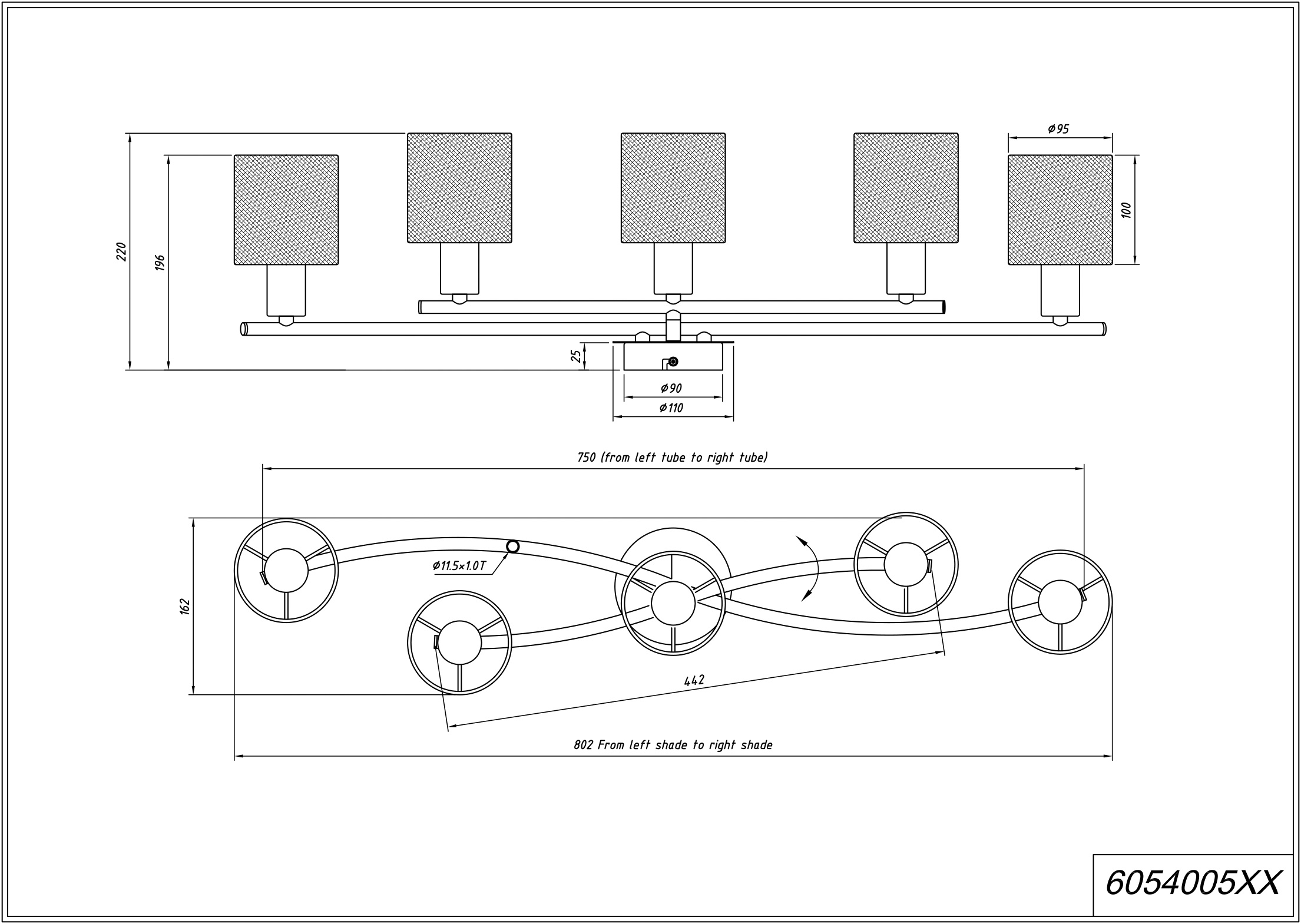 220

196

Ø95

100

25

Ø90

Ø110

750 (from left tube to right tube)

162

Ø11.5×1.0T

442

802 From left shade to right shade

6054005XX