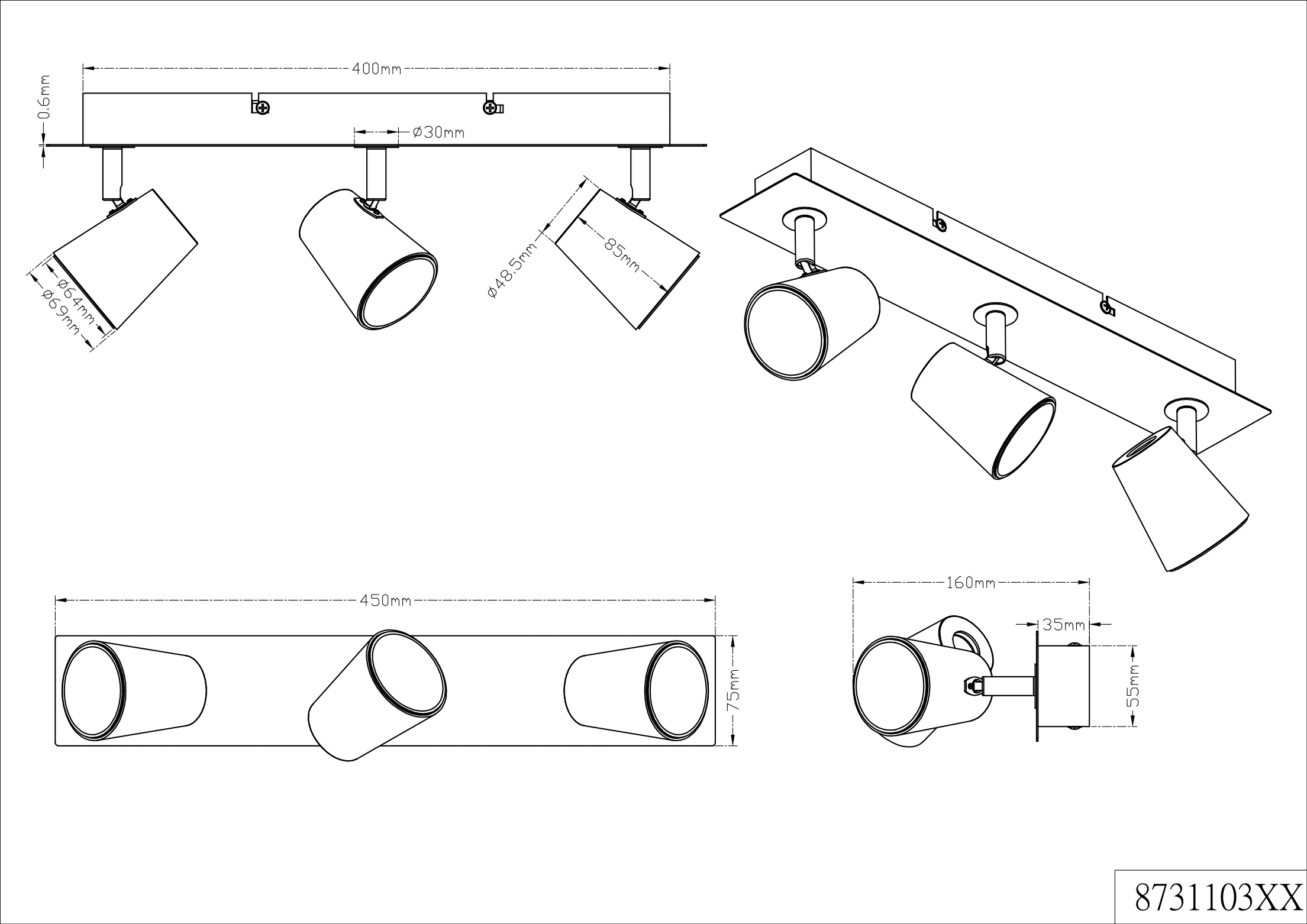 400mm

0.6mm

ø30mm

ø64mm

ø69mm

ø48.5mm

85mm

450mm

75mm

160mm

35mm

55mm

8731103XX