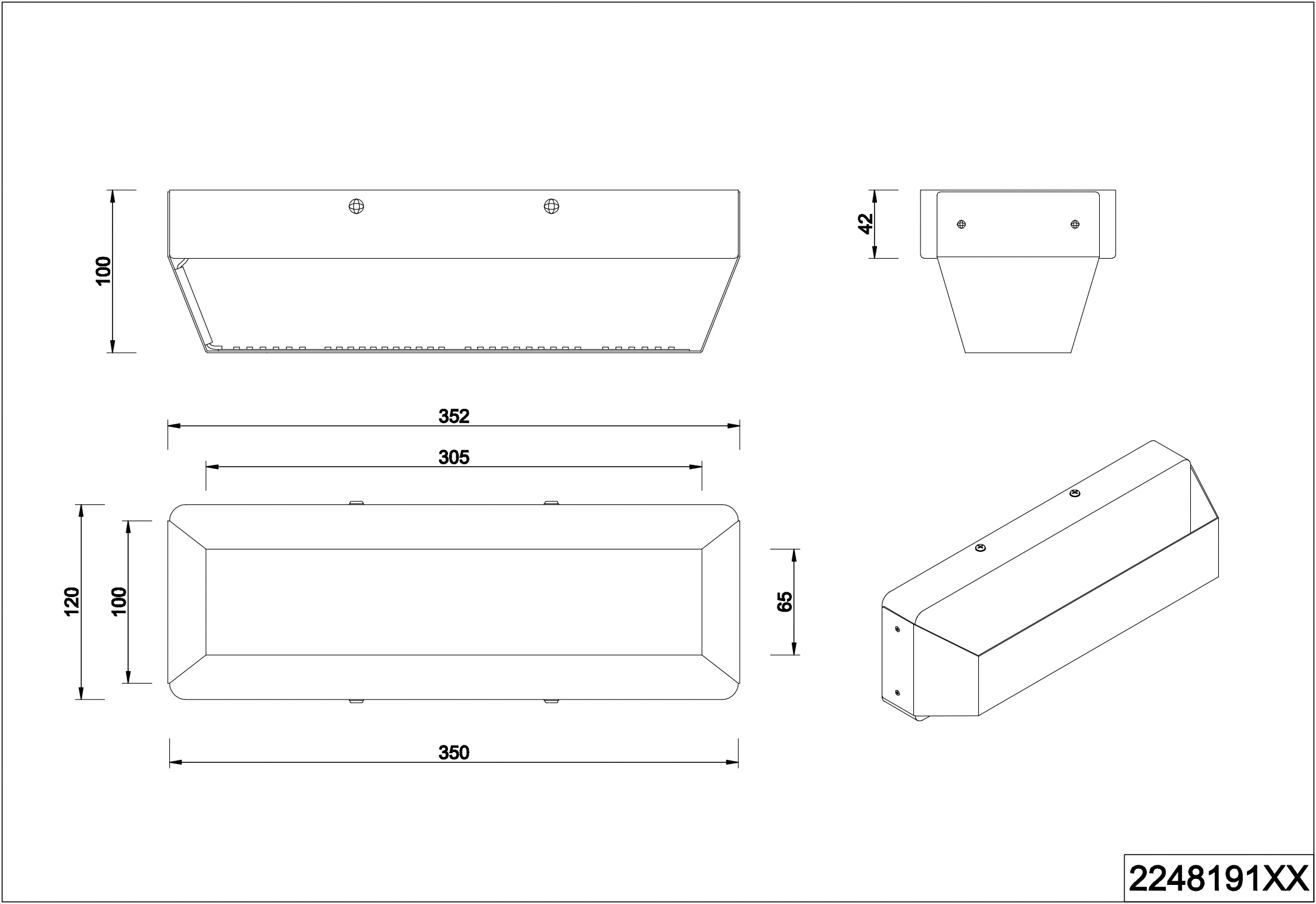 100

42

352

305

120

100

65

350

2248191XX